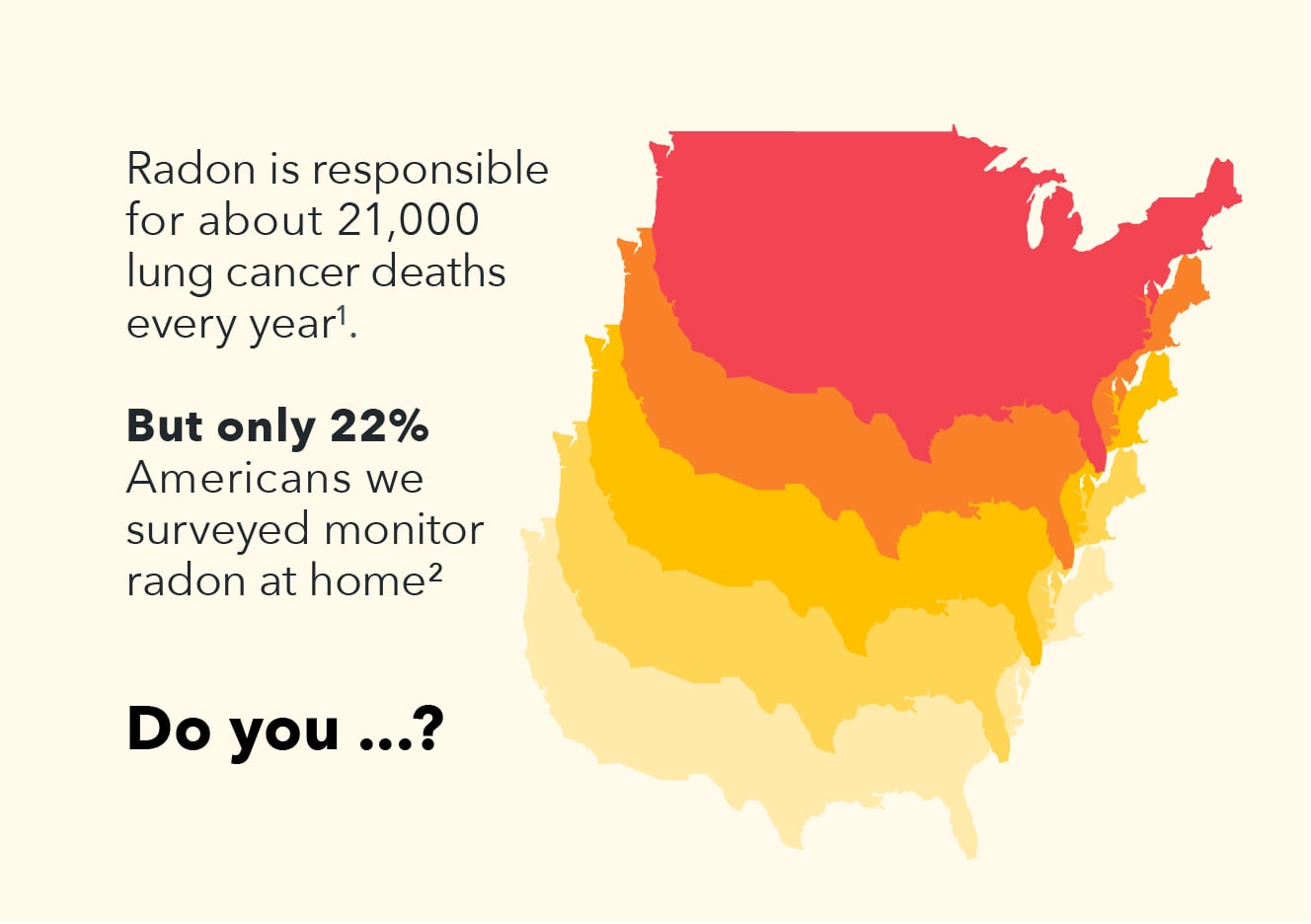 Radon is responsible for about 21,000 lung cancer deaths every year$^{1}$.

But only 22% Americans we surveyed monitor radon at home$^{2}$

Do you ...?